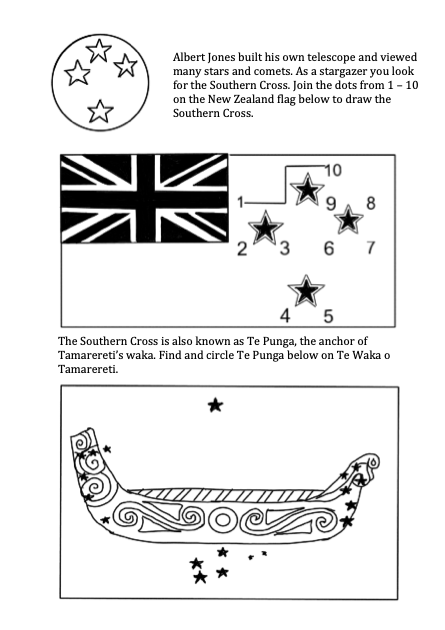 Albert Jones built his own telescope and viewed many stars and comets. As a stargazer you look for the Southern Cross. Join the dots from 1 – 10 on the New Zealand flag below to draw the Southern Cross.

10
1
9
8
2
3
6
7
4
5

The Southern Cross is also known as Te Punga, the anchor of Tamarereti's waka. Find and circle Te Punga below on Te Waka o Tamarereti.