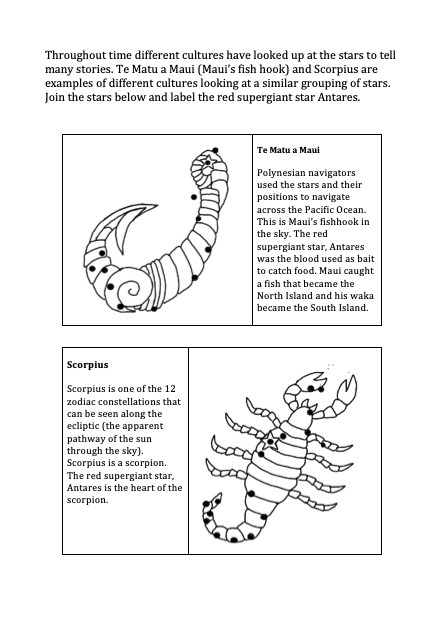 Throughout time different cultures have looked up at the stars to tell many stories. Te Matu a Maui (Maui's fish hook) and Scorpius are examples of different cultures looking at a similar grouping of stars. Join the stars below and label the red supergiant star Antares.

Te Matu a Maui

Polynesian navigators used the stars and their positions to navigate across the Pacific Ocean. This is Maui's fishhook in the sky. The red supergiant star, Antares was the blood used as bait to catch food. Maui caught a fish that became the North Island and his waka became the South Island.

Scorpius

Scorpius is one of the 12 zodiac constellations that can be seen along the ecliptic (the apparent pathway of the sun through the sky). Scorpius is a scorpion. The red supergiant star, Antares is the heart of the scorpion.